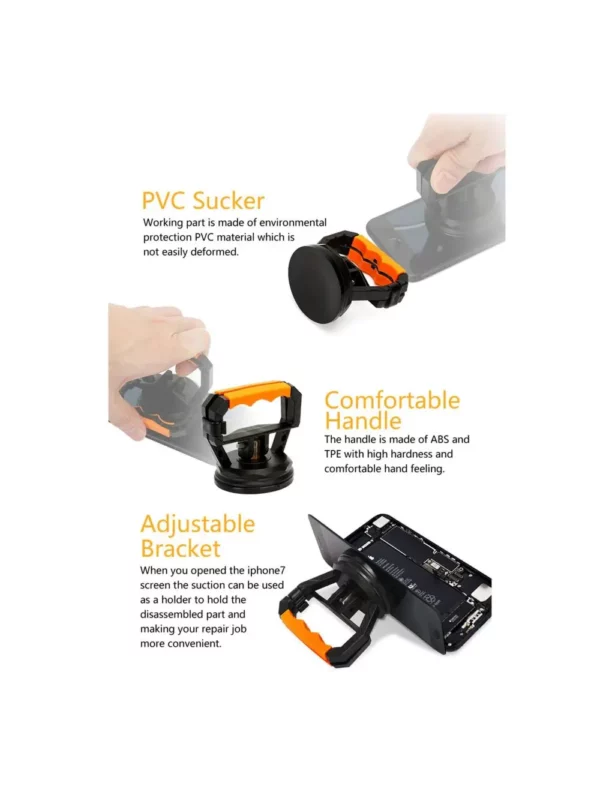 PVC Sucker
Working part is made of environmental protection PVC material which is not easily deformed.

Comfortable Handle
The handle is made of ABS and TPE with high hardness and comfortable hand feeling.

Adjustable Bracket
When you opened the iphone7 screen the suction can be used as a holder to hold the disassembled part and making your repair job more convenient.